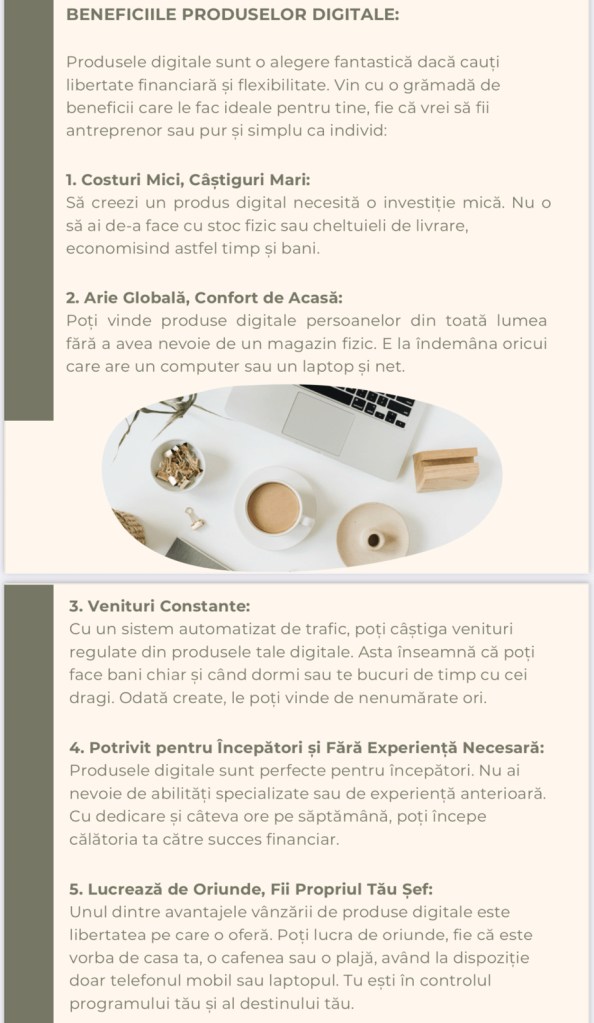 BENEFICIILE PRODUSELOR DIGITALE:

Produsele digitale sunt o alegere fantastică dacă cauți libertate financiară și flexibilitate. Vin cu o grămadă de beneficii care le fac ideale pentru tine, fie că vrei să fii antreprenor sau pur și simplu ca individ:

1. Costuri Mici, Câștiguri Mari:
Să creezi un produs digital necesită o investiție mică. Nu o să ai de-a face cu stoc fizic sau cheltuieli de livrare, economisind astfel timp și bani.

2. Arie Globală, Confort de Acasă:
Poți vinde produse digitale persoanelor din toată lumea fără a avea nevoie de un magazin fizic. E la îndemâna oricui care are un computer sau un laptop și net.

3. Venituri Constante:
Cu un sistem automatizat de trafic, poți câștiga venituri regulate din produsele tale digitale. Asta înseamnă că poți face bani chiar și când dormi sau te bucuri de timp cu cei dragi. Odată create, le poți vinde de nenumărate ori.

4. Potrivit pentru Începători și Fără Experiență Necesară:
Produsele digitale sunt perfecte pentru începători. Nu ai nevoie de abilități specializate sau de experiență anterioară. Cu dedicare și câteva ore pe săptămână, poți începe călătoria ta către succes financiar.

5. Lucrează de Oriunde, Fii Propriul Tău Șef:
Unul dintre avantajele vânzării de produse digitale este libertatea pe care o oferă. Poți lucra de oriunde, fie că este vorba de casa ta, o cafenea sau o plajă, având la dispoziție doar telefonul mobil sau laptopul. Tu ești în controlul programului tău și al destinului tău.